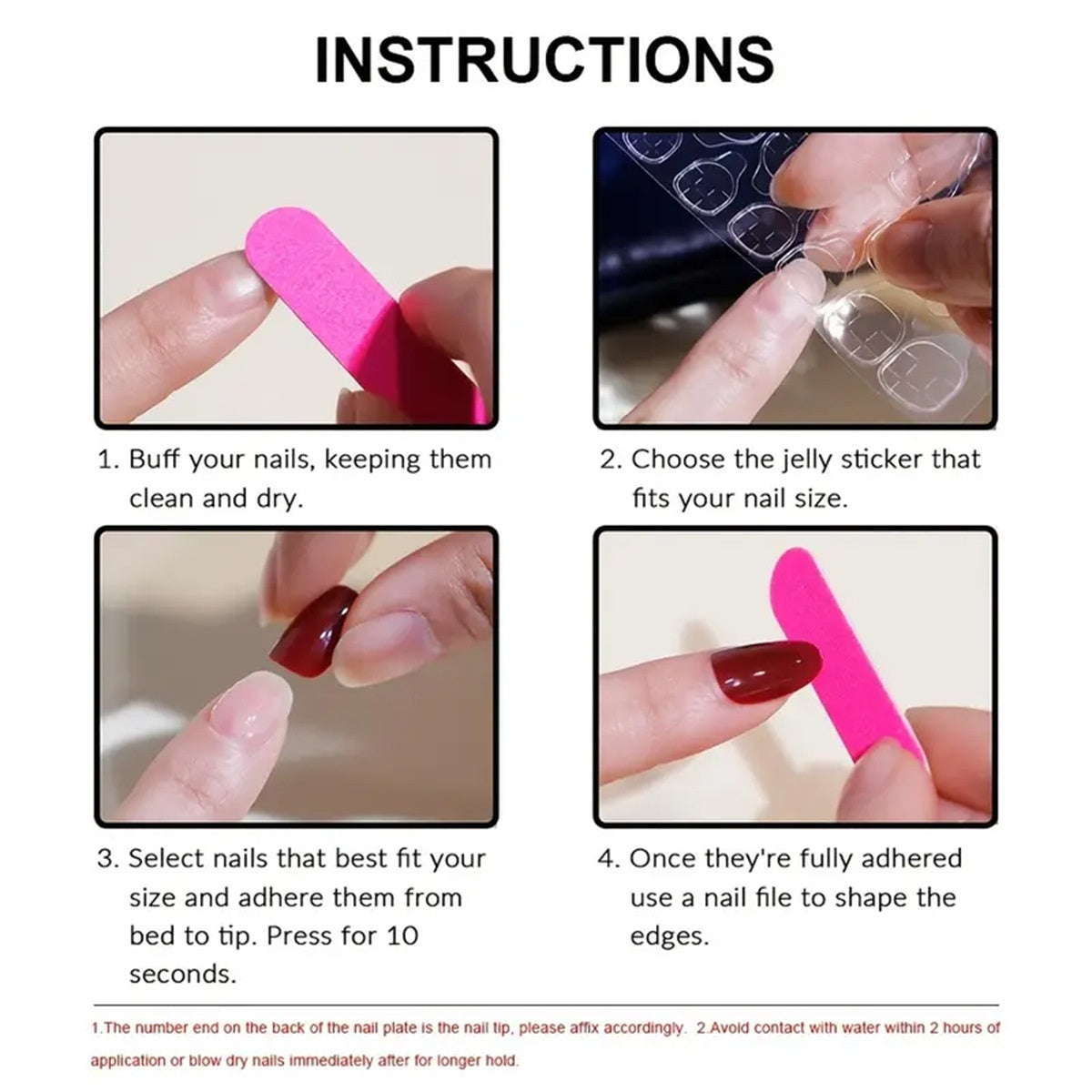 INSTRUCTIONS

1. Buff your nails, keeping them clean and dry.

2. Choose the jelly sticker that fits your nail size.

3. Select nails that best fit your size and adhere them from bed to tip. Press for 10 seconds.

4. Once they're fully adhered use a nail file to shape the edges.

1.The number end on the back of the nail plate is the nail tip, please affix accordingly. 2.Avoid contact with water within 2 hours of application or blow dry nails immediately after for longer hold.